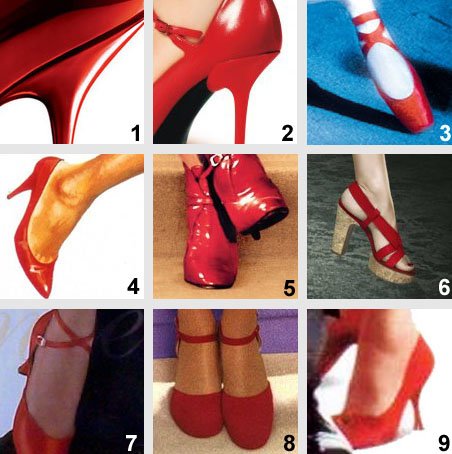 1
2
3
4
5
6
7
8
9